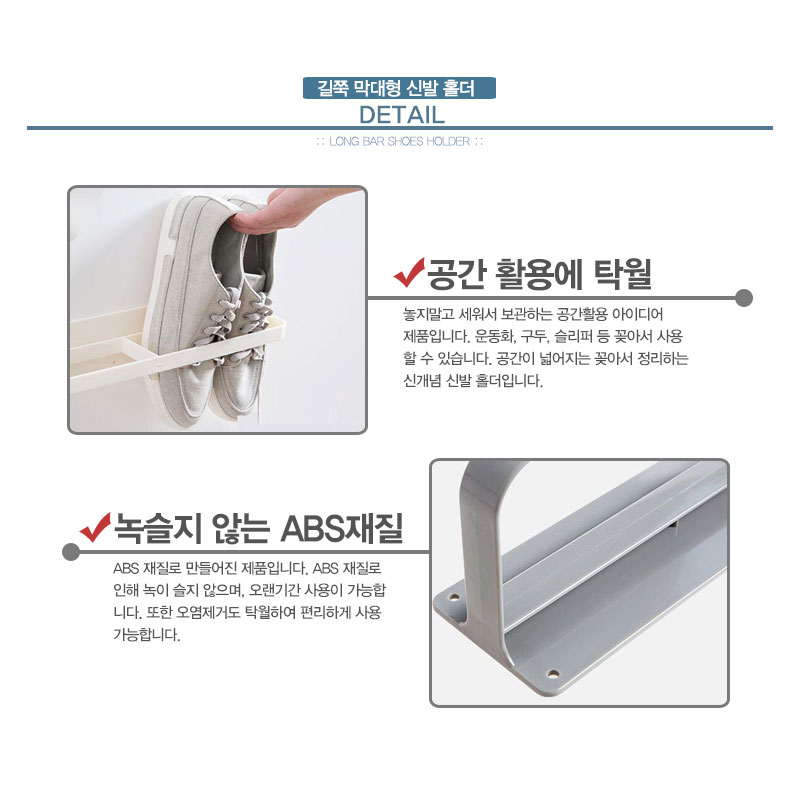 길쭉 막대형 신발 홀더

DETAIL

:: LONG BAR SHOES HOLDER ::

✔공간 활용에 탁월

놓지말고 세워서 보관하는 공간활용 아이디어 제품입니다. 운동화, 구두, 슬리퍼 등 꽂아서 사용할 수 있습니다. 공간이 넓어지는 꽂아서 정리하는 신개념 신발 홀더입니다.

✔녹슬지 않는 ABS재질

ABS 재질로 만들어진 제품입니다. ABS 재질로 인해 녹이 슬지 않으며, 오랜기간 사용이 가능합니다. 또한 오염제거도 탁월하여 편리하게 사용 가능합니다.